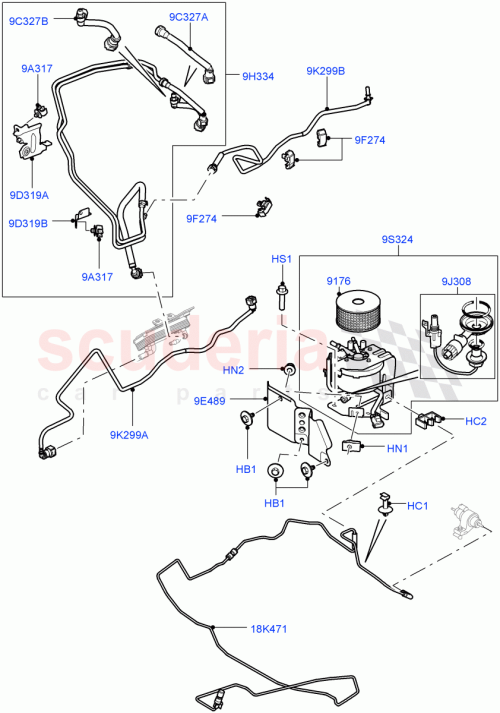 9C327B
9C327A
9A317
9H334
9K299B
9F274
9D319A
9F274
9D319B
9A317
9S324
HS1
9176
9J308
scuderia
car parts
HN2
9E489
HC2
9K299A
HN1
HB1
HB1
HC1
18K471