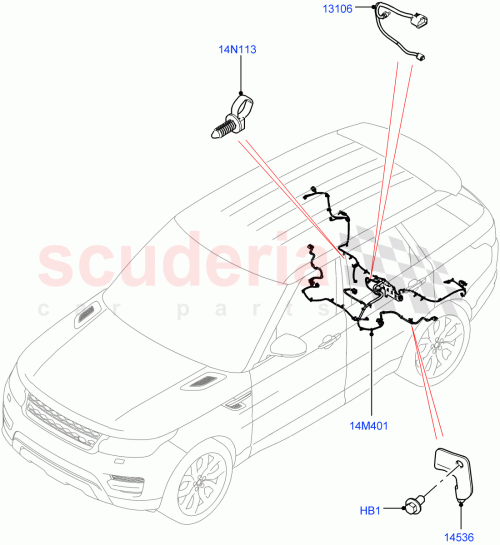 13106
14N113
scuderia
car parts
14M401
HB1
14536