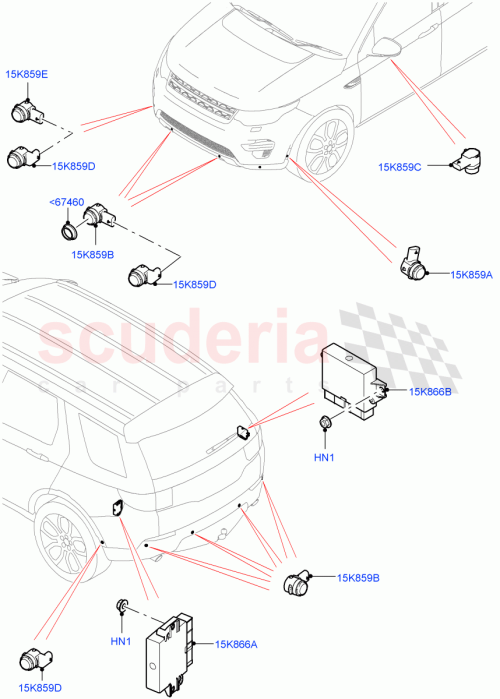 15K859E

15K859D

15K859C

<67460

15K859B

15K859D

15K859A

scuderia
car parts

15K866B

HN1

15K859B

HN1

15K866A

15K859D