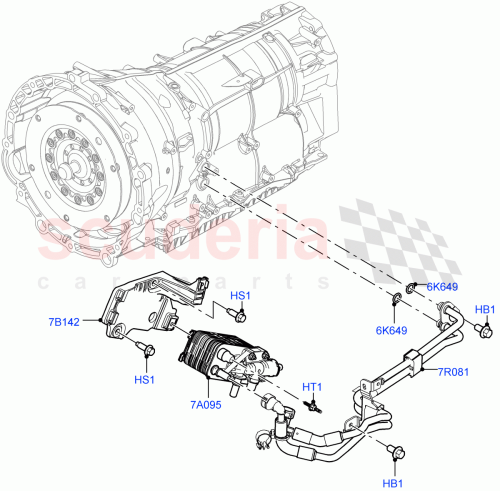 scuderia
car parts

6K649
HS1
HB1
7B142
6K649
HS1
7R081
HT1
7A095
HB1