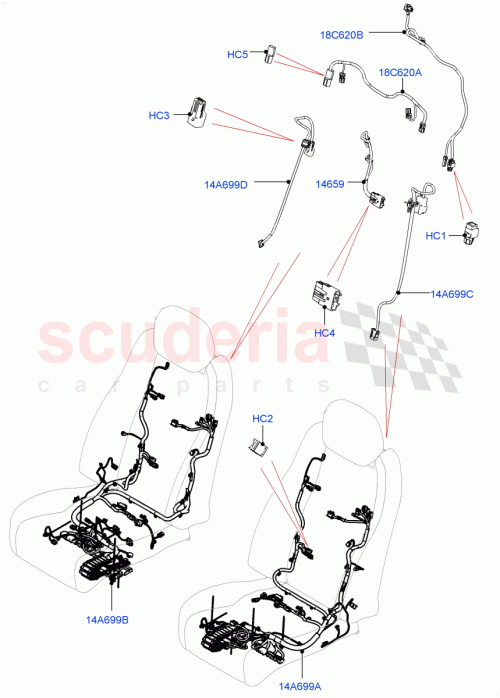 18C620B
HC5
18C620A
HC3
14A699D
14659
HC1
14A699C
HC4
scuderia
car parts
HC2
14A699B
14A699A