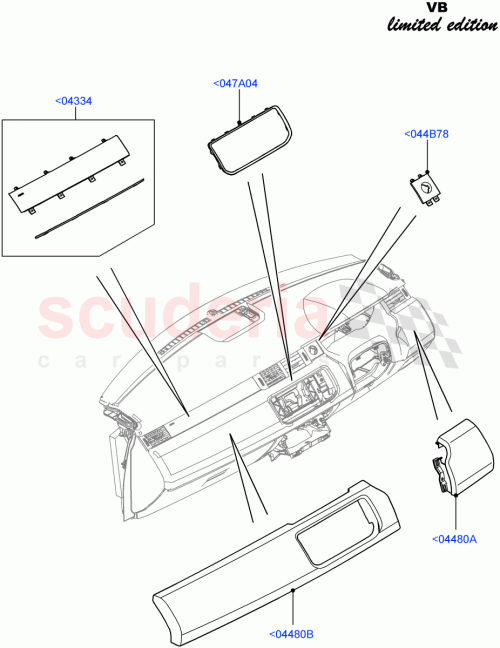 VB
limited edition

<04334

<047A04

<044B78

scuderia
car parts

<04480A

<04480B