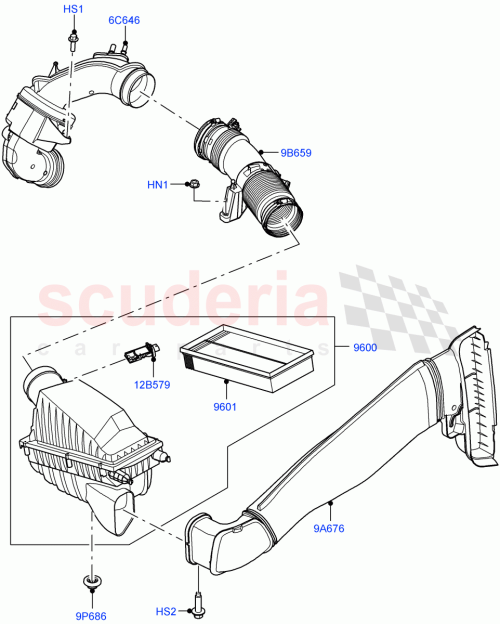 HS1
6C646
9B659
HN1
scuderia
car parts
9600
12B579
9601
9A676
9P686
HS2