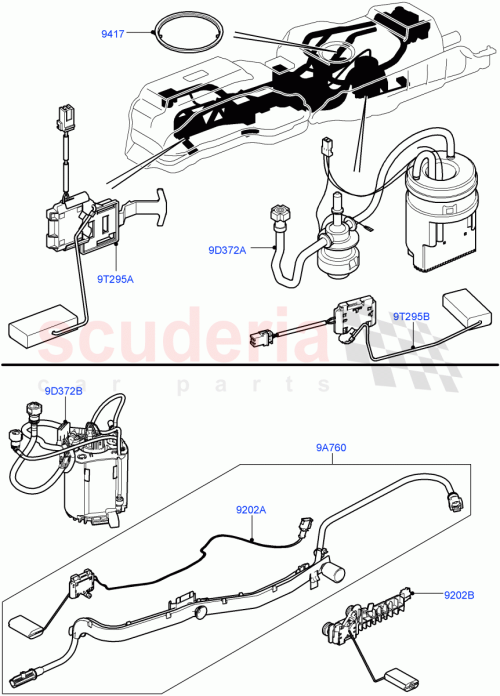 9417

9D372A

9T295A

9T295B

scuderia
car parts

9D372B

9A760

9202A

9202B