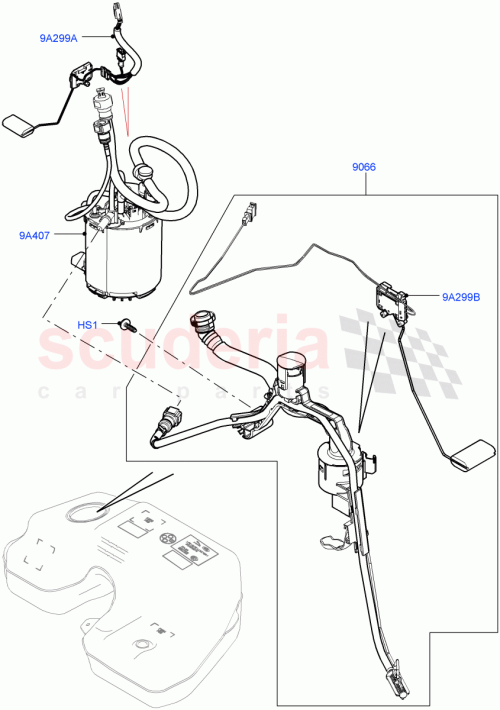 9A299A

9066

9A407

9A299B

HS1

scuderia
car parts