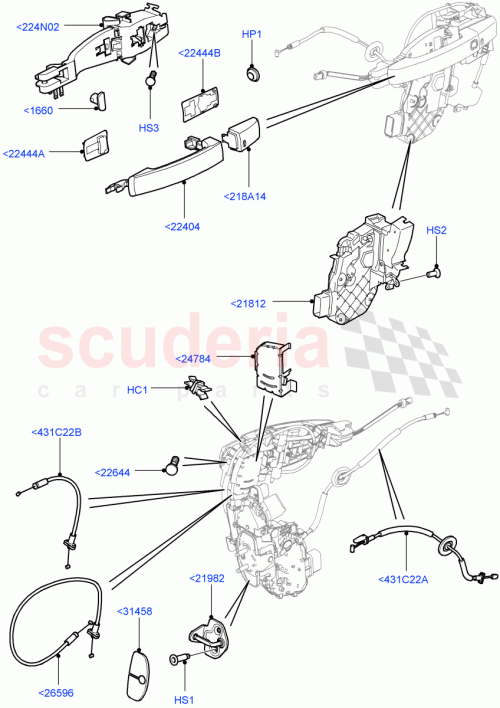 <224N02
HP1
<22444B
<1660
HS3
<22444A
<218A14
<22404
HS2
<21812
scuderia
car parts
<24784
HC1
<431C22B
<22644
<431C22A
<21982
<31458
<26596
HS1