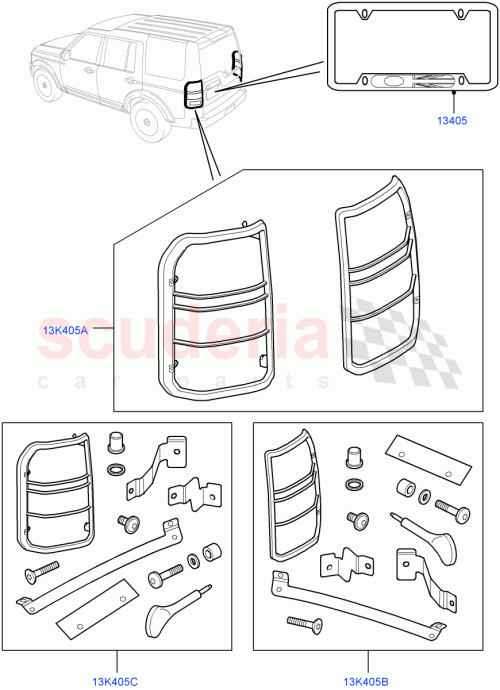 13405

13K405A

scuderia
car parts

13K405C

13K405B