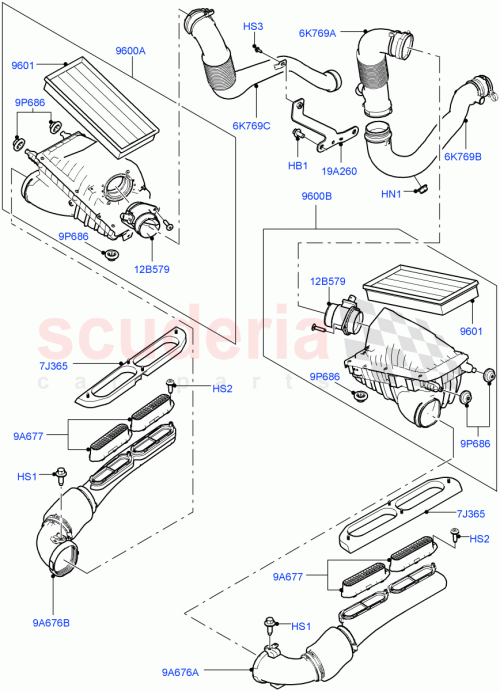 9600A
9601
9P686
9P686
12B579
HS3
6K769C
HB1
19A260
6K769A
6K769B
HN1
9600B
12B579
9601
9P686
9P686
scuderia
car parts
7J365
HS2
9A677
HS1
9A676B
7J365
HS2
9A677
HS1
9A676A