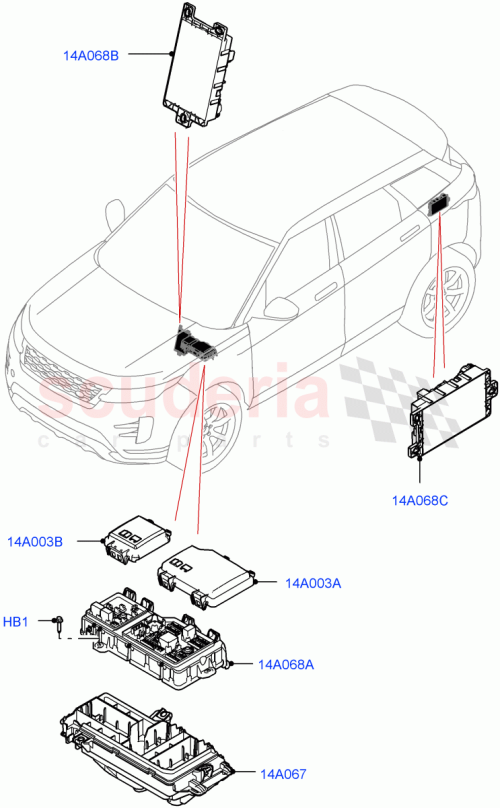 14A068B

scuderia
car parts

14A068C

14A003B

14A003A

HB1

14A068A

14A067