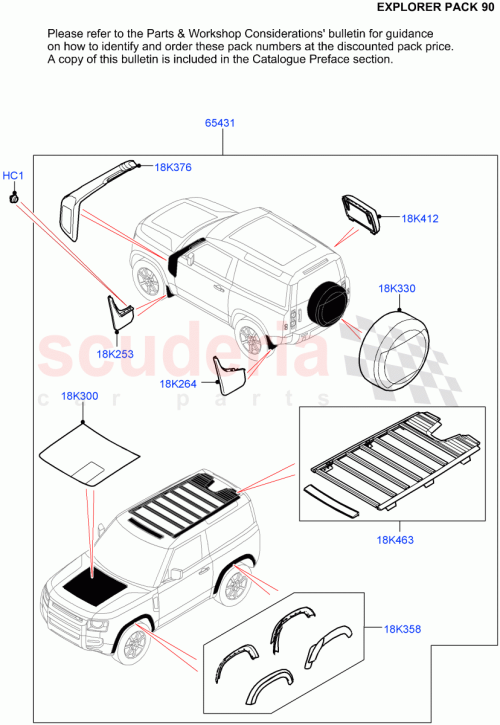 EXPLORER PACK 90

Please refer to the Parts & Workshop Considerations' bulletin for guidance on how to identify and order these pack numbers at the discounted pack price. A copy of this bulletin is included in the Catalogue Preface section.

65431

HC1

18K376

18K412

18K330

18K253

18K264

scuderia
car parts

18K300

18K463

18K358