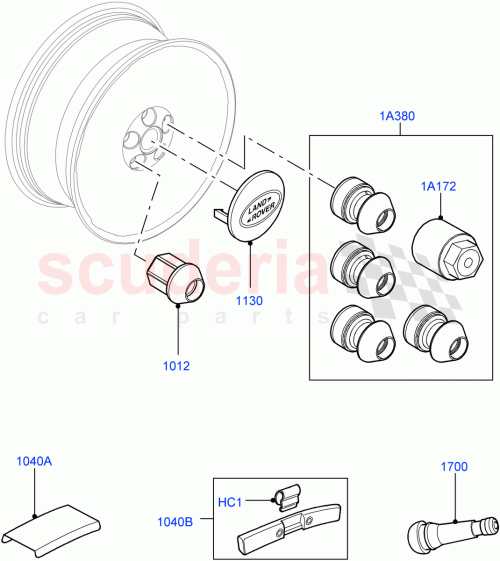 1A380

1A172

LAND ROVER

scuderia
car parts

1130

1012

1040A

HC1

1040B

1700