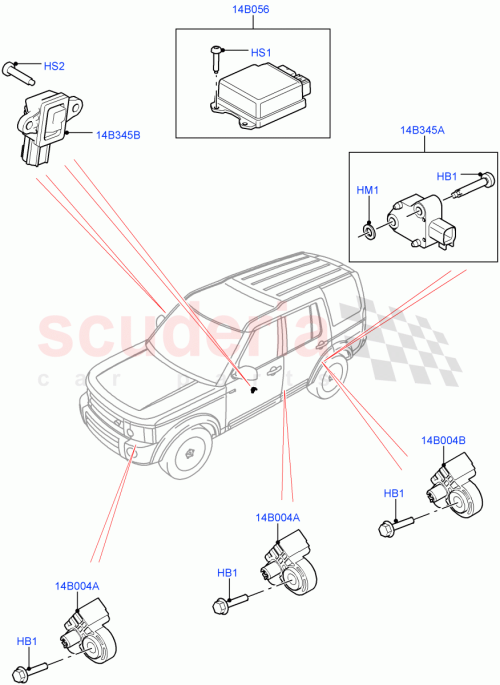 14B056

HS1

HS2

14B345B

14B345A

HB1

HM1

scuderia
car parts

14B004B

HB1

14B004A

HB1

14B004A

HB1