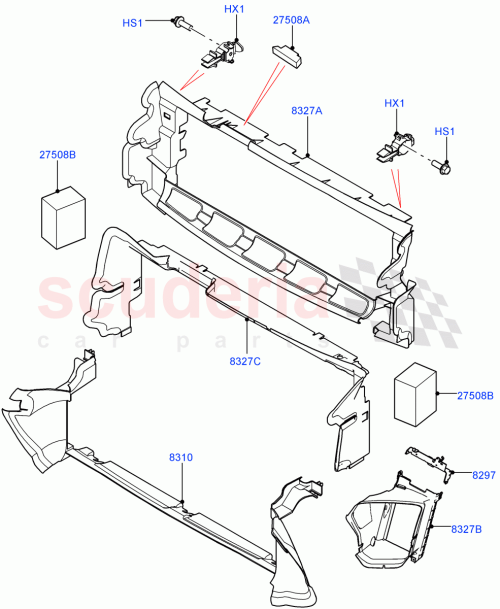 HS1
HX1
27508A
8327A
HX1
HS1
27508B
scuderia
car parts
8327C
27508B
8310
8297
8327B