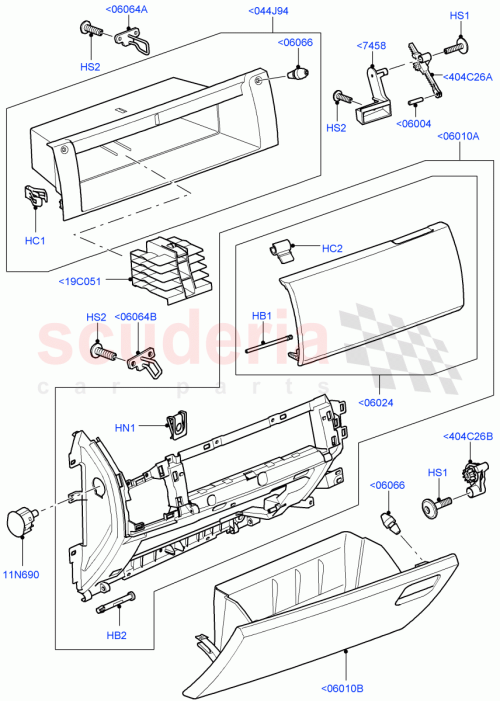 <06064A
<044J94
HS1
HS2
<06066
<7458
<404C26A
HS2
<06004
<06010A
HC1
HC2
<19C051
HS2
<06064B
HB1
scuderia
car parts
<06024
HN1
<404C26B
HS1
<06066
11N690
HB2
<06010B