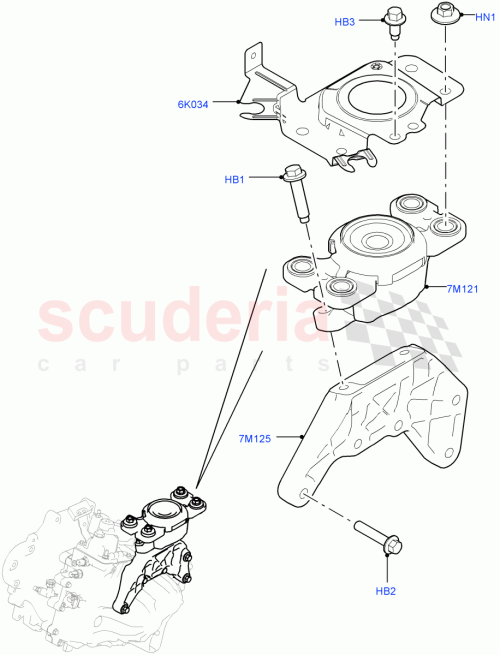 HB3
HN1
6K034
HB1
7M121
scuderia
car parts
7M125
HB2