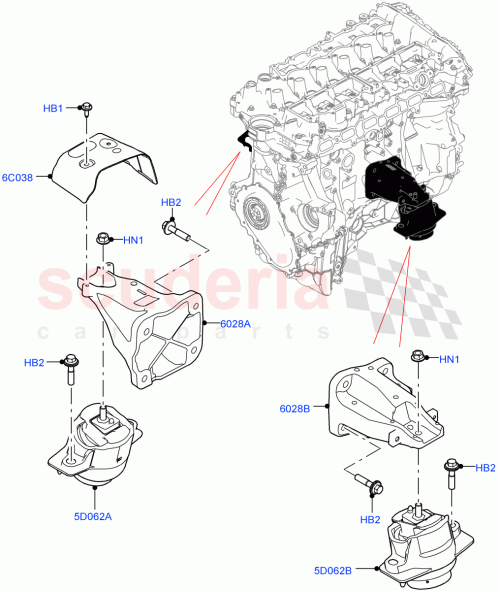 HB1
6C038
HB2
HN1
scuderia
car parts
6028A
HB2
5D062A
HN1
6028B
HB2
HB2
5D062B