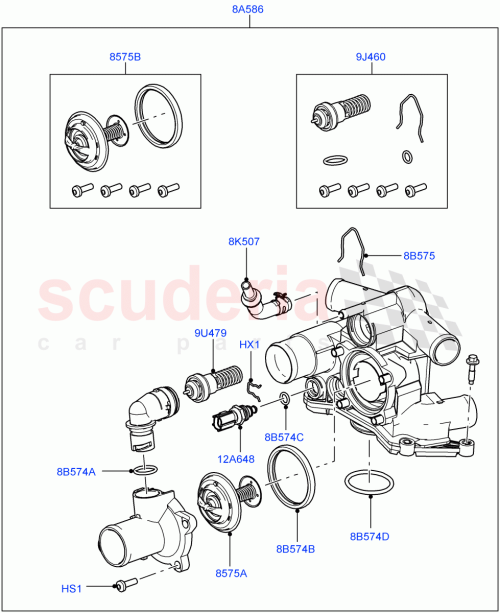 8A586

8575B

9J460

8K507

8B575

scuderia
car parts

9U479

HX1

8B574C

12A648

8B574A

8B574B

8B574D

8575A

HS1