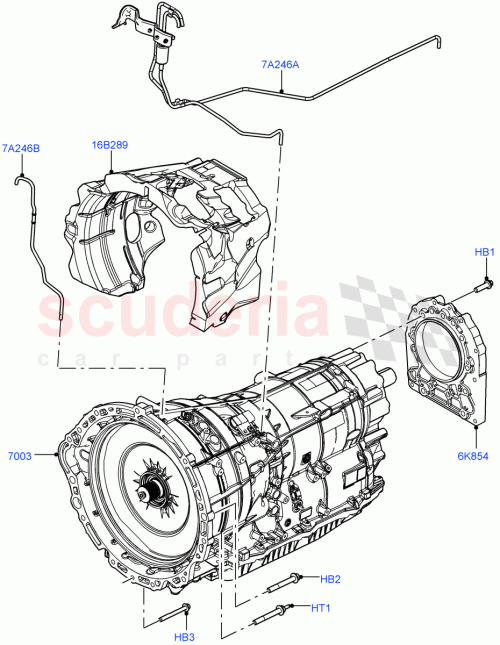 7A246A

7A246B

16B289

HB1

scuderia
car parts

7003

6K854

HB2

HT1

HB3