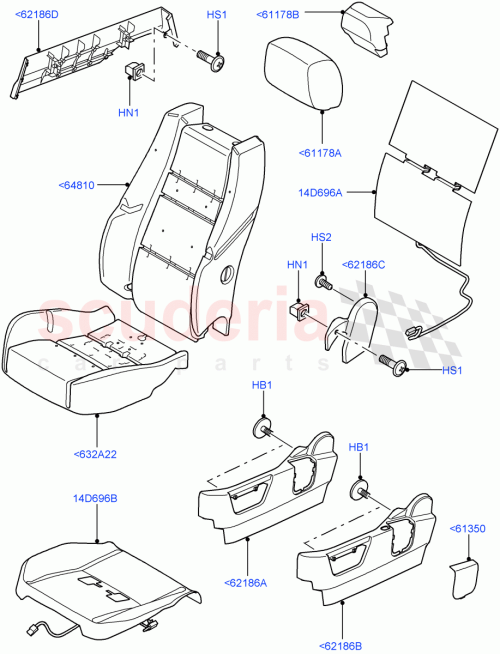 <62186D
HS1
<61178B
HN1
<61178A
<64810
14D696A
HS2
HN1
<62186C
scuderia
car parts
HS1
<632A22
HB1
HB1
14D696B
<61350
<62186A
<62186B