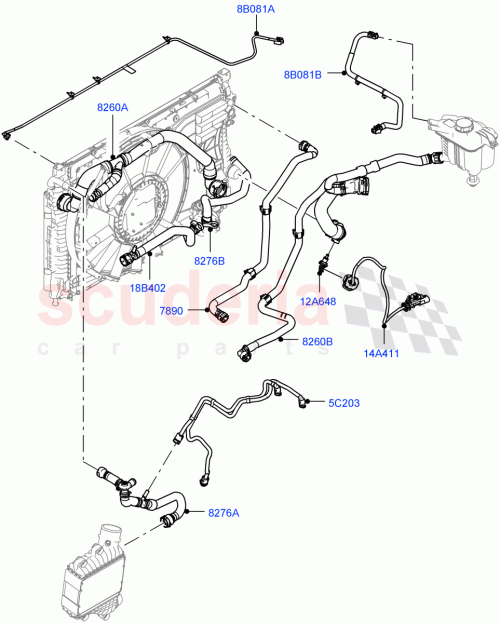 8B081A

8B081B

8260A

8276B

18B402

7890

12A648

8260B

14A411

scuderia
car parts

5C203

8276A