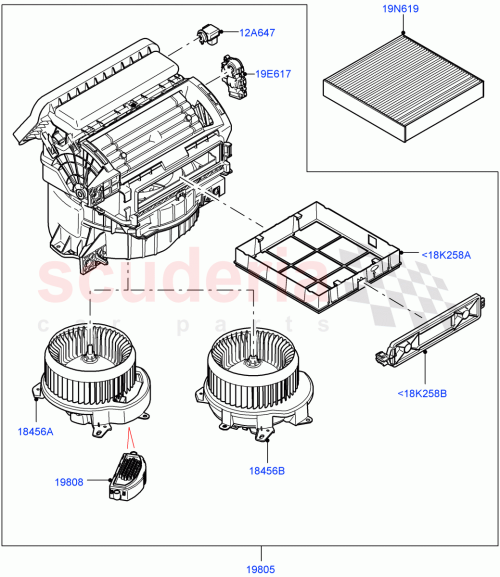 19N619

12A647

19E617

<18K258A

scuderia
car parts

<18K258B

18456A

18456B

19808

19805