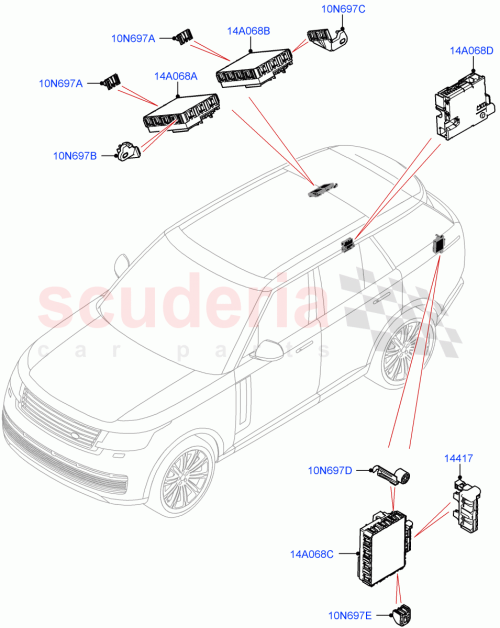 10N697C
10N697A
14A068B
14A068D
10N697A
14A068A
10N697B
scuderia
car parts
10N697D
14417
14A068C
10N697E