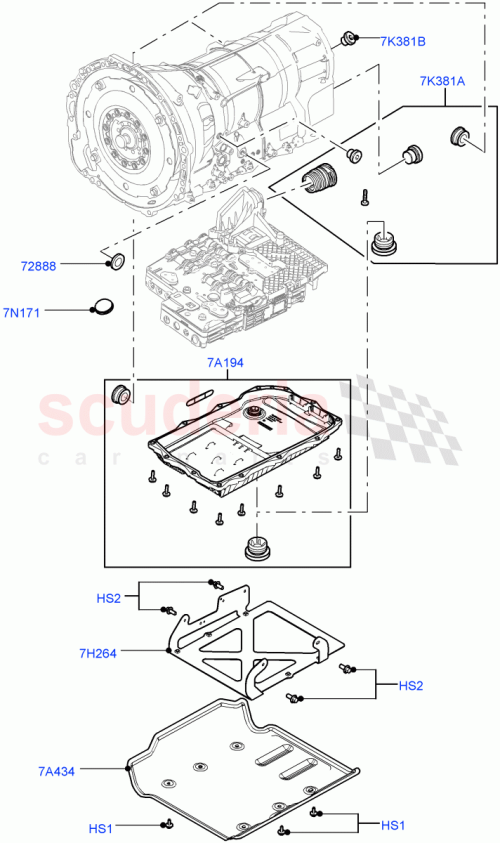 7K381B
7K381A
72888
7N171
7A194
scuderia
car parts
HS2
7H264
HS2
7A434
HS1
HS1