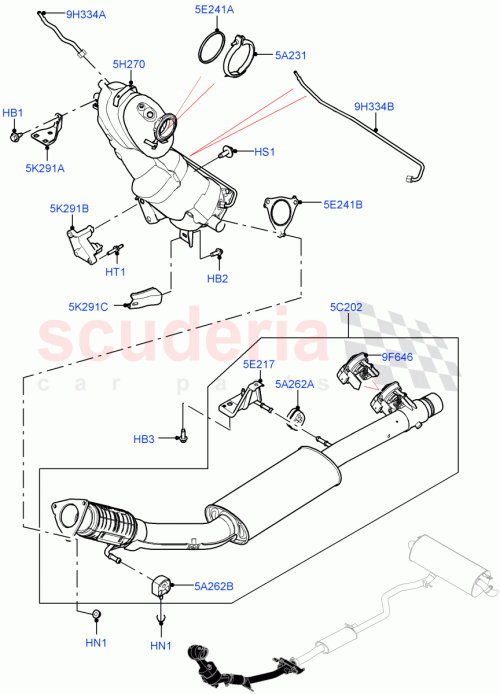 9H334A
5E241A
5A231
5H270
9H334B
HB1
HS1
5K291A
5K291B
5E241B
HT1
HB2
5K291C
5C202
scuderia
car parts
9F646
5E217
5A262A
HB3
5A262B
HN1
HN1