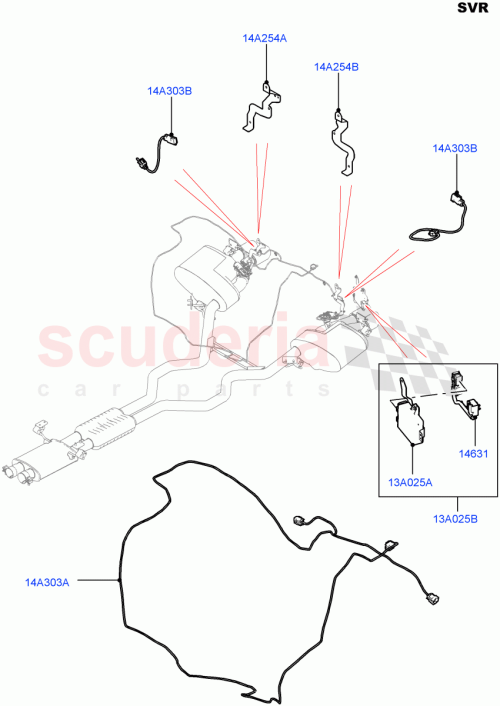 SVR

14A254A

14A254B

14A303B

14A303B

scuderia
car parts

14631

13A025A

13A025B

14A303A