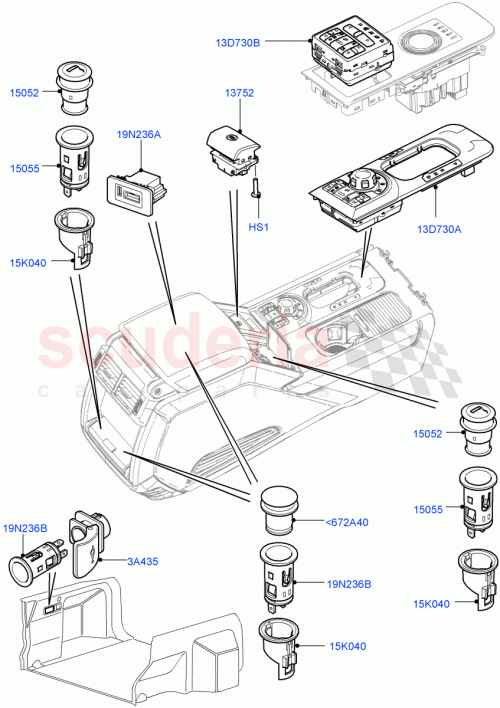 13D730B

15052

13752

19N236A

15055

HS1

13D730A

15K040

scuderia
car parts

15052

15055

<672A40

19N236B

3A435

19N236B

15K040

15K040