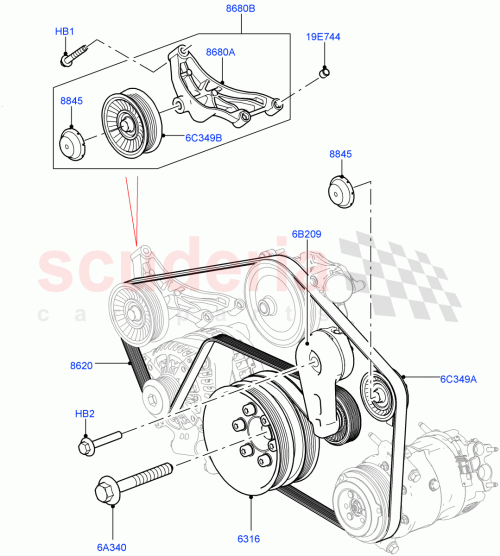 8680B
HB1
8680A
19E744
8845
6C349B
8845
6B209
scuderia
car parts
8620
6C349A
HB2
6A340
6316