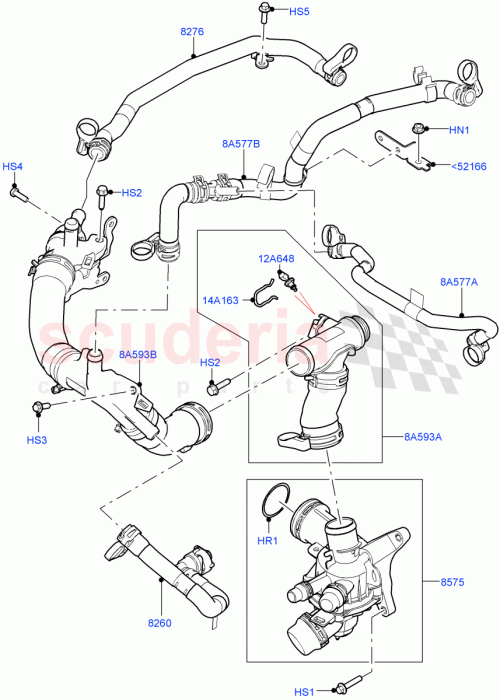 HS5
8276
HN1
8A577B
<52166
HS4
HS2
12A648
14A163
8A577A
scuderia
car parts
8A593B
HS2
HS3
8A593A
HR1
8575
8260
HS1