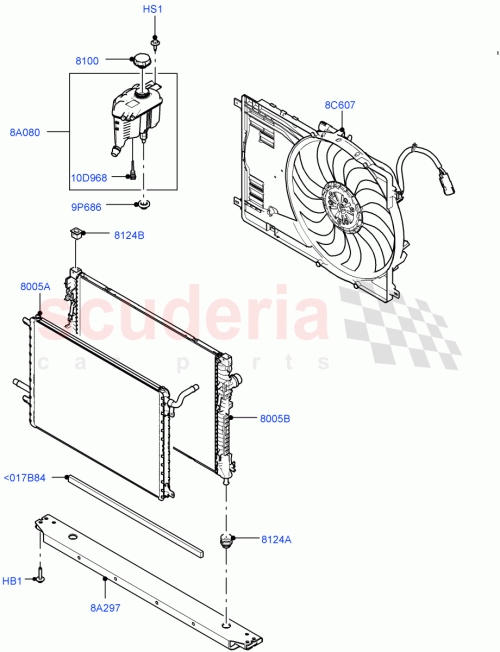 HS1

8100

8A080

10D968

9P686

8C607

8124B

8005A

scuderia
car parts

8005B

<017B84

8124A

HB1

8A297