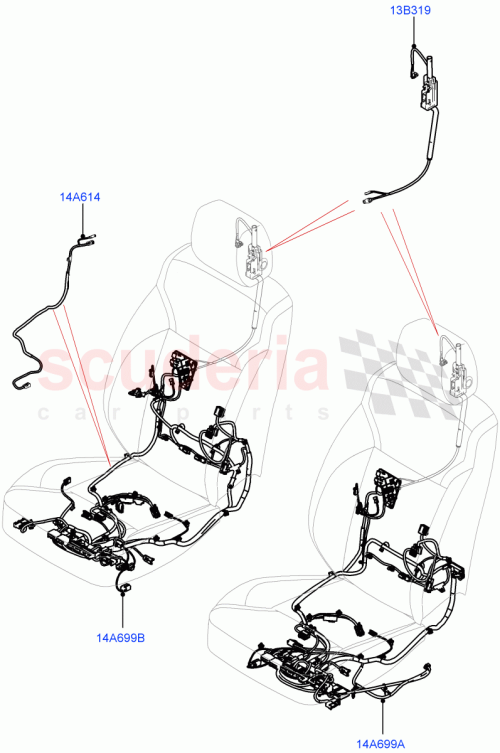 13B319

14A614

scuderia
car parts

14A699B

14A699A