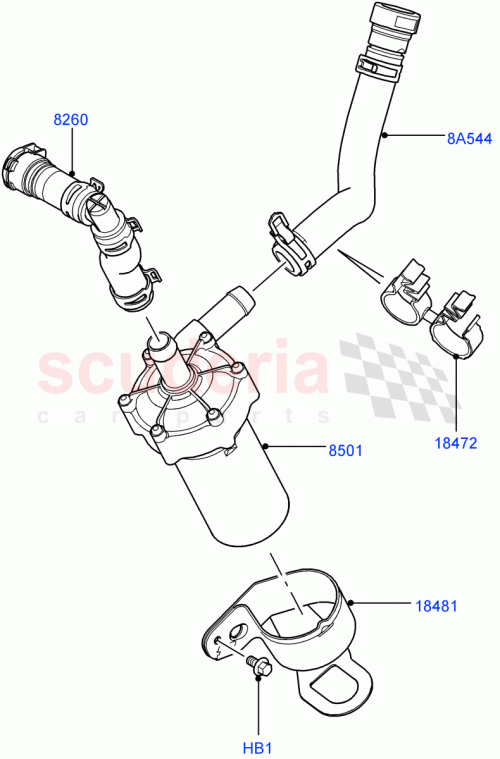 8260

8A544

scuderia
car parts

18472

8501

18481

HB1