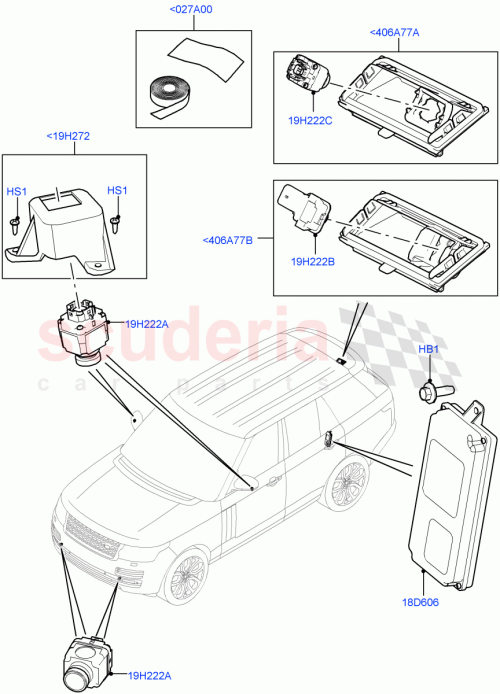 <027A00
<406A77A
19H222C
<19H272
HS1
HS1
<406A77B
19H222B
19H222A
scuderia
car parts
HB1
18D606
19H222A