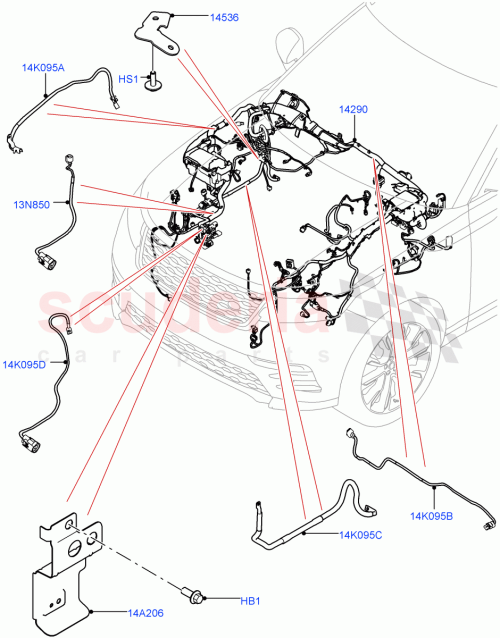 14536
14K095A
HS1
14290
13N850
scuderia
car parts
14K095D
14K095B
14K095C
HB1
14A206