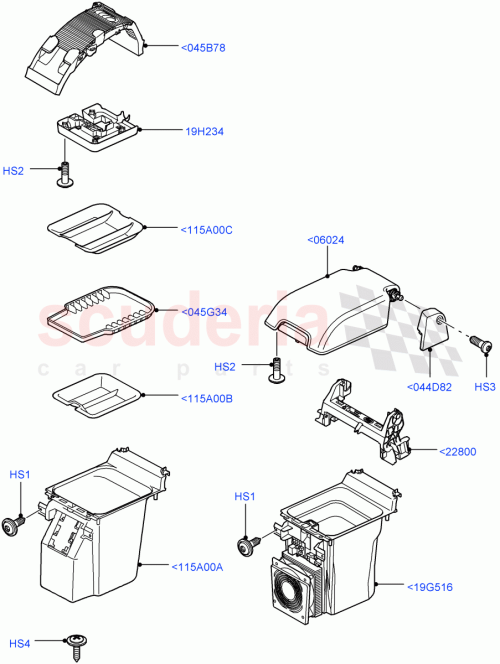 <045B78

19H234

HS2

<115A00C

<06024

<045G34

scuderia
car parts

HS2

<044D82

HS3

<115A00B

<22800

HS1

HS1

<115A00A

<19G516

HS4