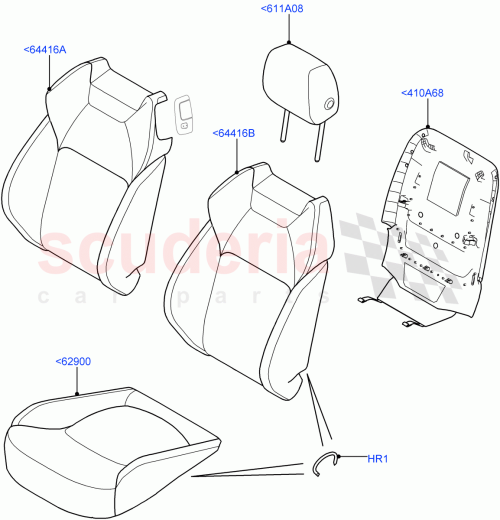 <611A08

<64416A

<410A68

<64416B

scuderia
car parts

<62900

HR1