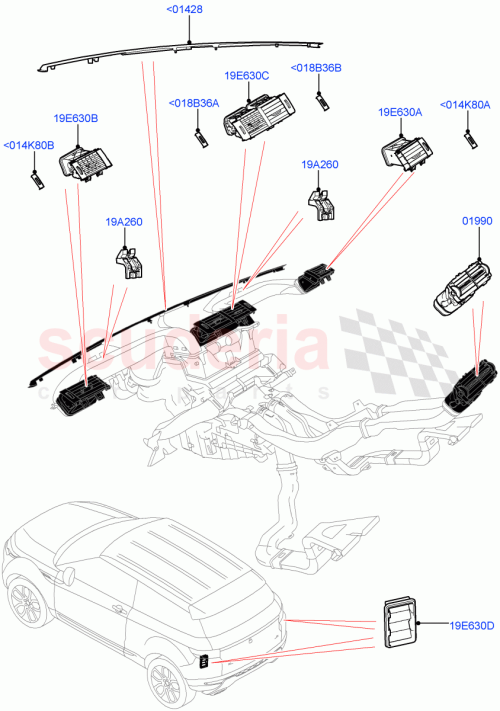 <01428

19E630C

<018B36B

<018B36A

19E630B

19E630A

<014K80A

<014K80B

19A260

19A260

01990

scuderia
car parts

19E630D