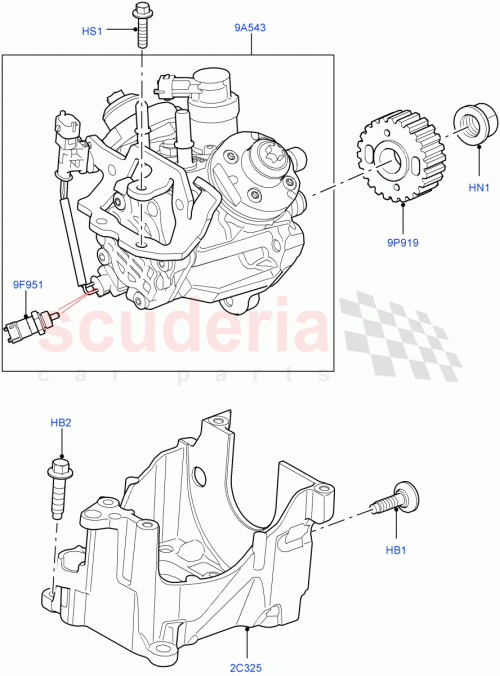 HS1
9A543
HN1
9P919
9F951
scuderia
car parts
HB2
HB1
2C325