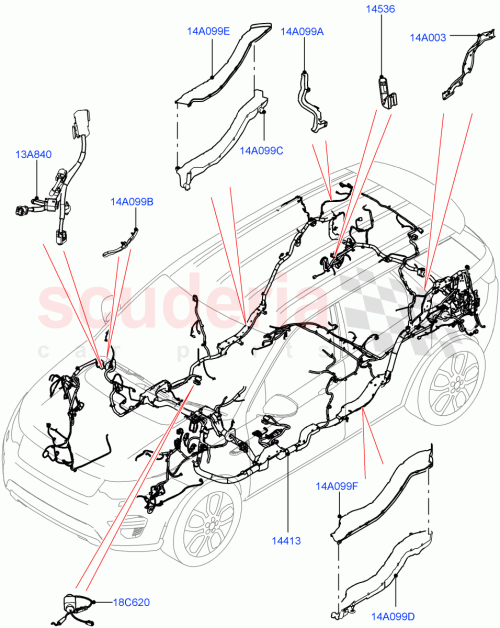 14A099E
14A099A
14536
14A003
14A099C
13A840
14A099B
scuderia
car parts
14A099F
14413
18C620
14A099D