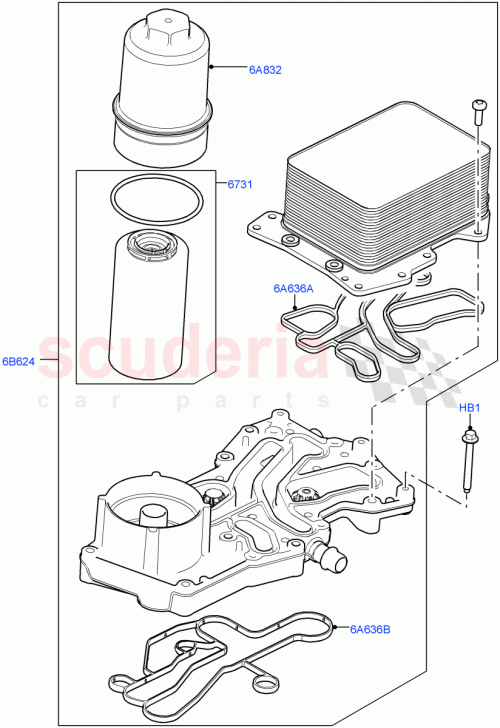 6A832

6731

6A636A

6B624

scuderia
car parts

HB1

6A636B