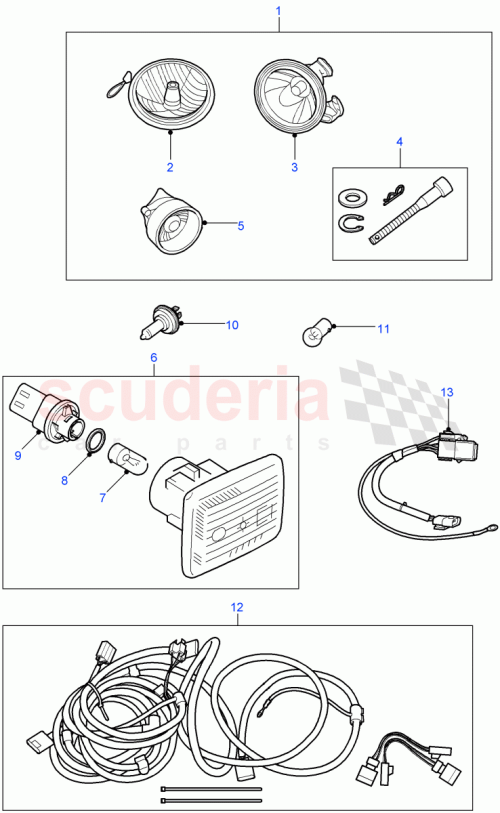 1
2
3
4
5
10
11
6
scuderia
car parts
13
9
8
7
12