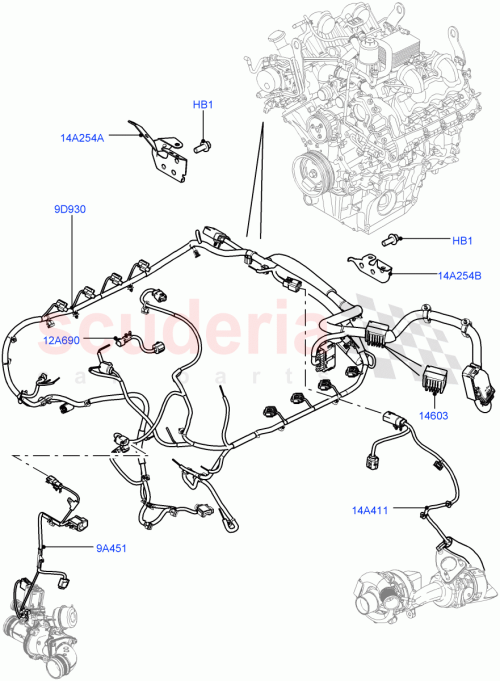 HB1
14A254A
9D930
HB1
14A254B
scuderia
car parts
12A690
14603
14A411
9A451