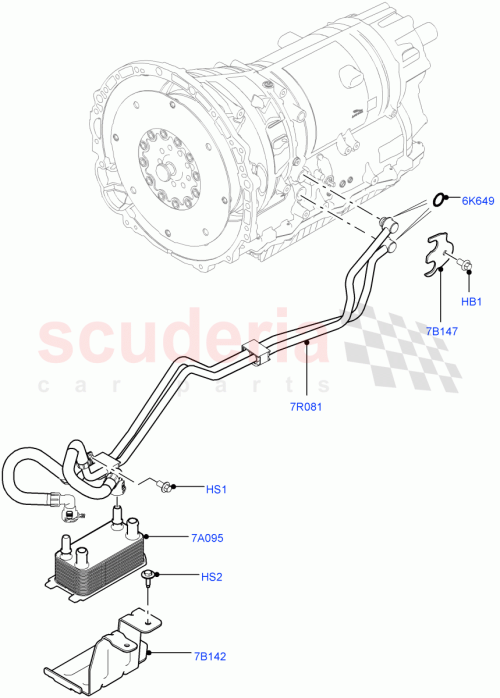 6K649
HB1
7B147
scuderia
car parts
7R081
HS1
7A095
HS2
7B142