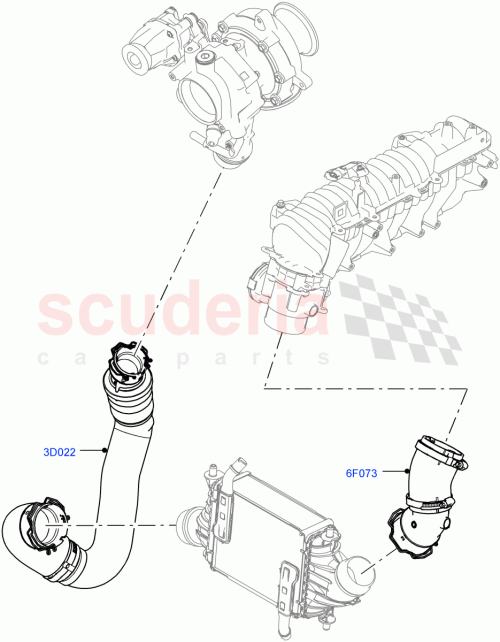 scuderia
car parts

3D022

6F073