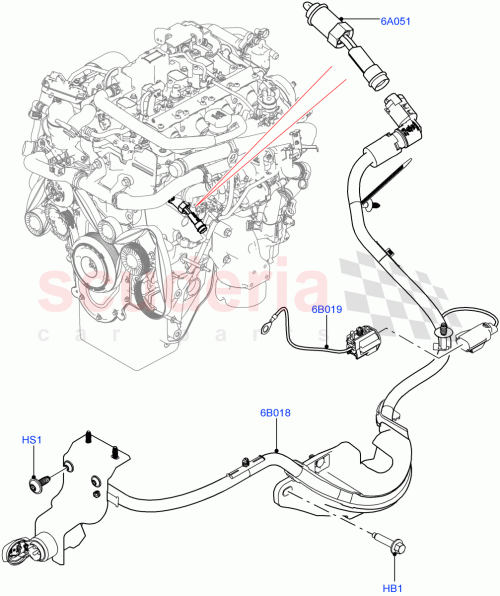 6A051

scuderia
car parts

6B019

6B018

HS1

HB1