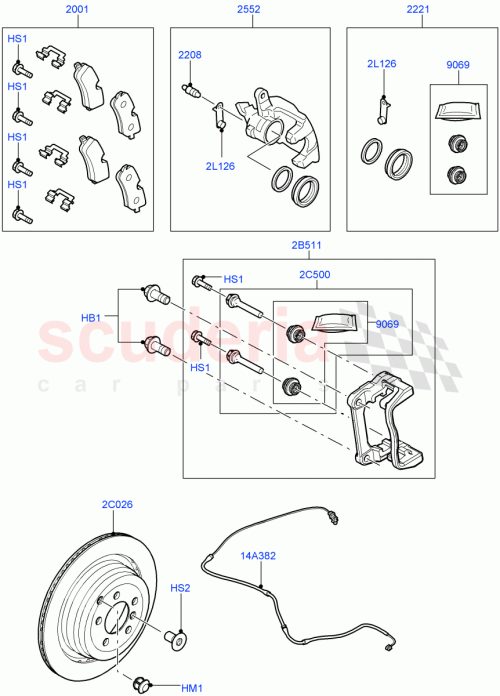 2001
HS1
HS1
HS1
HS1
2552
2208
2L126
2221
2L126
9069
2B511
HS1
2C500
HB1
9069
HS1
scuderia
car parts
2C026
14A382
HS2
HM1