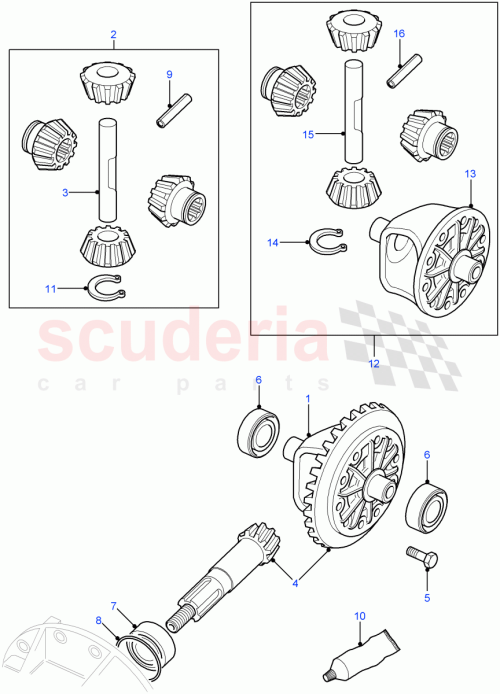 2
9
3
11
16
15
13
14
12
scuderia
car parts
6
1
6
4
5
7
8
10